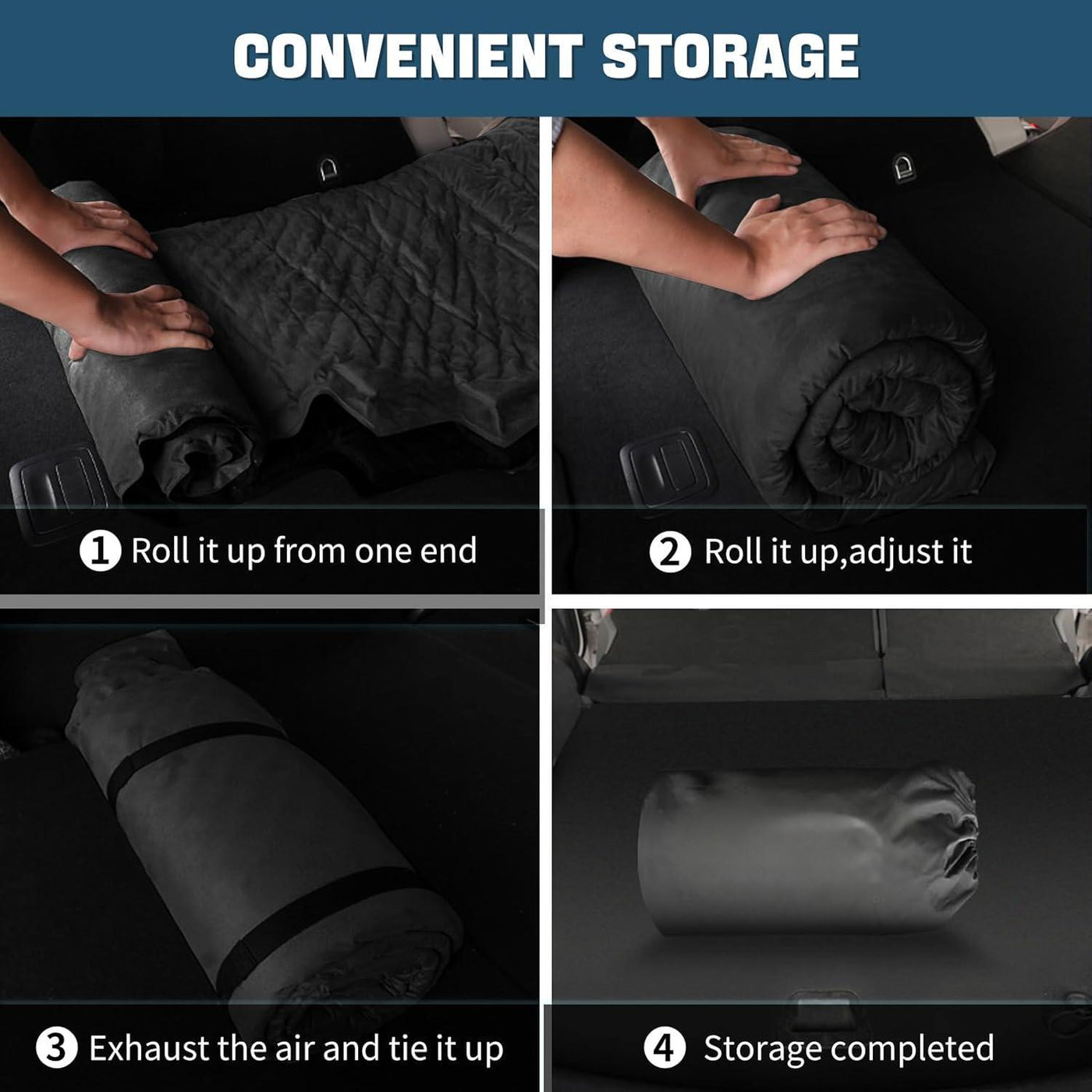 CONVENIENT STORAGE

1 Roll it up from one end

2 Roll it up,adjust it

3 Exhaust the air and tie it up

4 Storage completed